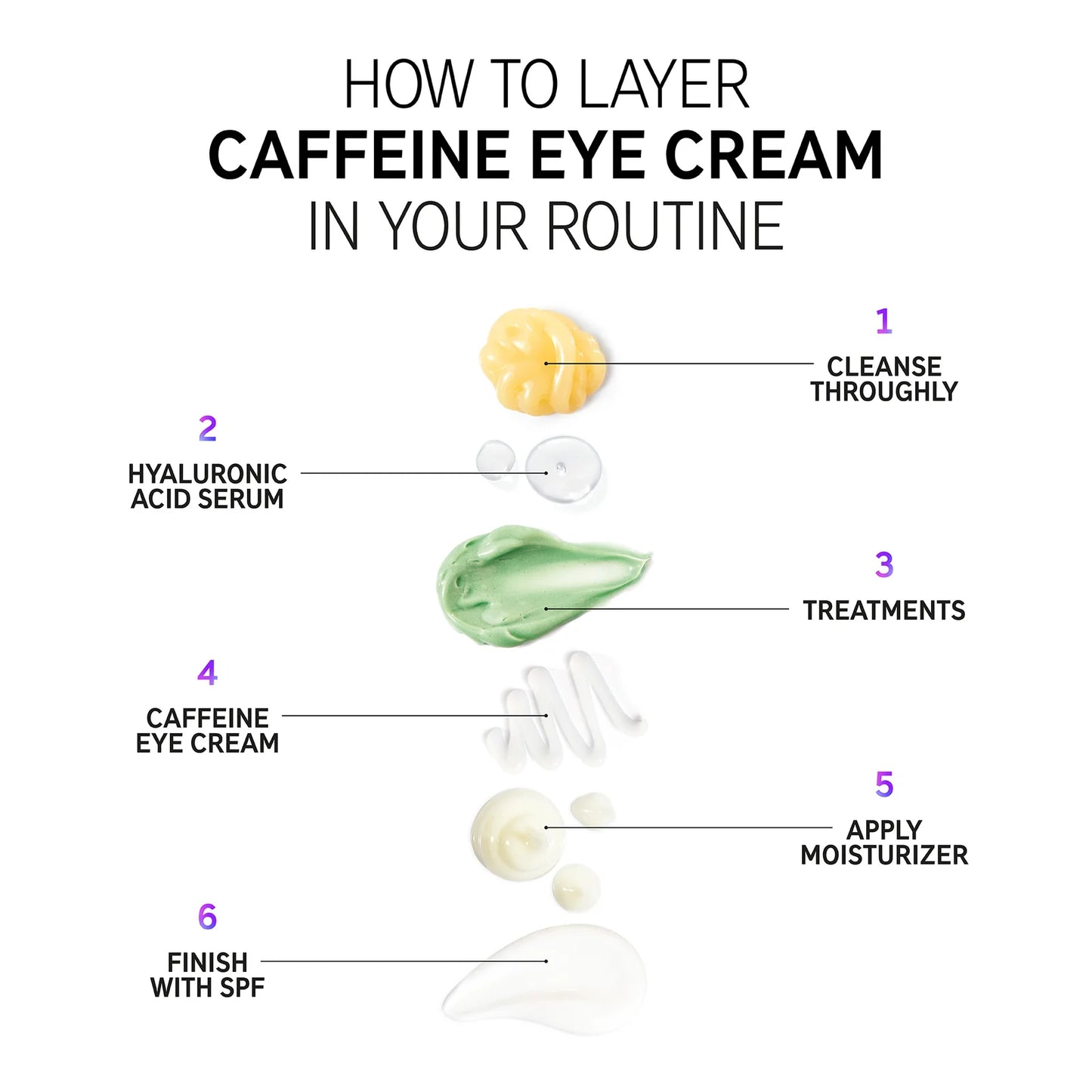 HOW TO LAYER
CAFFEINE EYE CREAM
IN YOUR ROUTINE

1
CLEANSE THROUGHLY

2
HYALURONIC ACID SERUM

3
TREATMENTS

4
CAFFEINE EYE CREAM

5
APPLY MOISTURIZER

6
FINISH WITH SPF