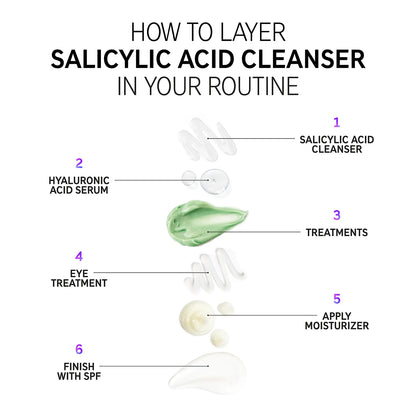 HOW TO LAYER
SALICYLIC ACID CLEANSER
IN YOUR ROUTINE

1
SALICYLIC ACID CLEANSER

2
HYALURONIC ACID SERUM

3
TREATMENTS

4
EYE TREATMENT

5
APPLY MOISTURIZER

6
FINISH WITH SPF